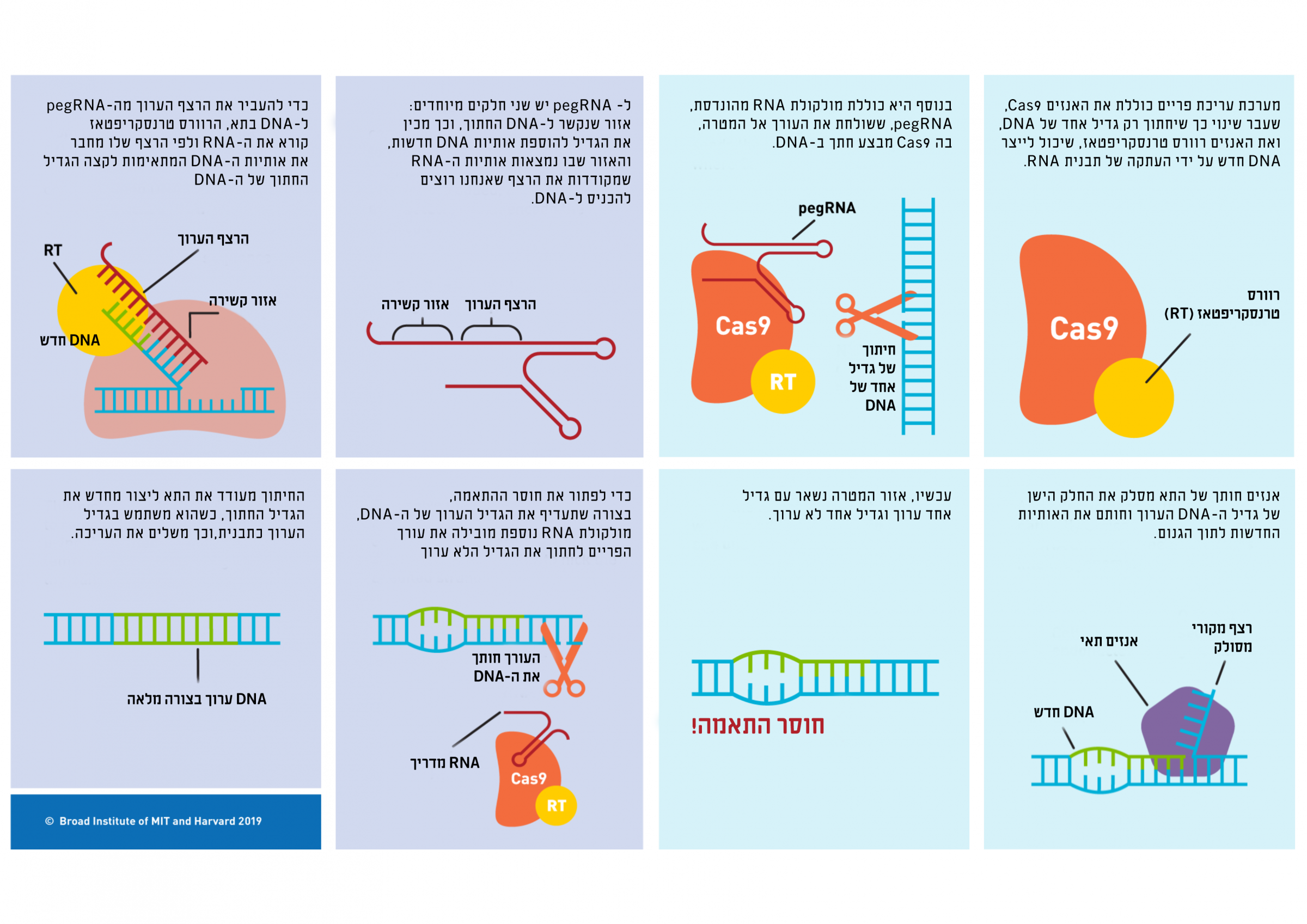 מערכת עריכת פריים כוללת את האנזים Cas9, שעבר שינוי כך שיחתוך רק גדיל אחד של DNA, ואת האנזים רוורס טרנסקריפטאז, שיכול לייצר DNA חדש על ידי העתקה של תבנית RNA.

Cas9

רוורס טרנסקריפטאז (RT)

בנוסף היא כוללת מולקולת RNA מהונדסת, pegRNA, ששולחת את העורך אל המטרה, בה Cas9 מבצע חתך ב-DNA.

pegRNA

Cas9

RT

חיתוך של גדיל אחד של DNA

ל- pegRNA יש שני חלקים מיוחדים: אזור שנקשר ל-DNA החתוך, וכך מכין את הגדיל להוספת אותיות DNA חדשות, והאזור שבו נמצאות אותיות ה-RNA שמקודדות את הרצף שאנחנו רוצים להכניס ל-DNA.

אזור קשירה

הרצף הערוך

כדי להעביר את הרצף הערוך מה-pegRNA ל-DNA בתא, הרוורס טרנסקריפטאז קורא את ה-RNA ולפי הרצף שלו מחבר את אותיות ה-DNA המתאימות לקצה הגדיל החתוך של ה-DNA

RT

הרצף הערוך

אזור קשירה

DNA חדש

אנזים חותך של התא מסלק את החלק הישן של גדיל ה-DNA הערוך וחותם את האותיות החדשות לתוך הגנום.

רצף מקורי מסולק

אנזים תאי

DNA חדש

עכשיו, אזור המטרה נשאר עם גדיל אחד ערוך וגדיל אחד לא ערוך.

חוסר התאמה!

כדי לפתור את חוסר ההתאמה, בצורה שתעדיף את הגדיל הערוך של ה-DNA, מולקולת RNA נוספת מובילה את עורך הפריים לחתוך את הגדיל הלא ערוך

העורך חותך את ה-DNA

RNA מדריך

Cas9

RT

החיתוך מעודד את התא ליצור מחדש את הגדיל החתוך, כשהוא משתמש בגדיל הערוך כתבנית,וכך משלים את העריכה.

DNA ערוך בצורה מלאה

© Broad Institute of MIT and Harvard 2019